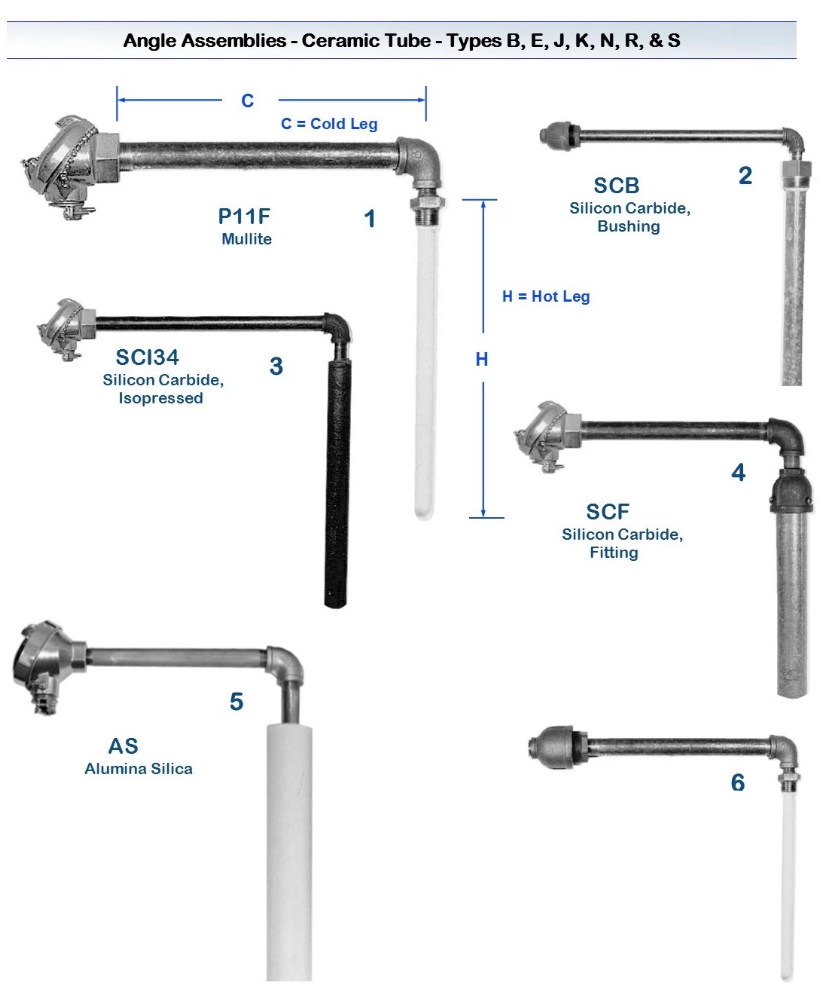 Angle Assemblies - Ceramic Tube - Types B, E, J, K, N, R, & S

C

C = Cold Leg

P11F
Mullite

1

SCB
Silicon Carbide,
Bushing

2

H = Hot Leg

H

SCI34
Silicon Carbide,
Isopressed

3

4

SCF
Silicon Carbide,
Fitting

5

AS
Alumina Silica

6